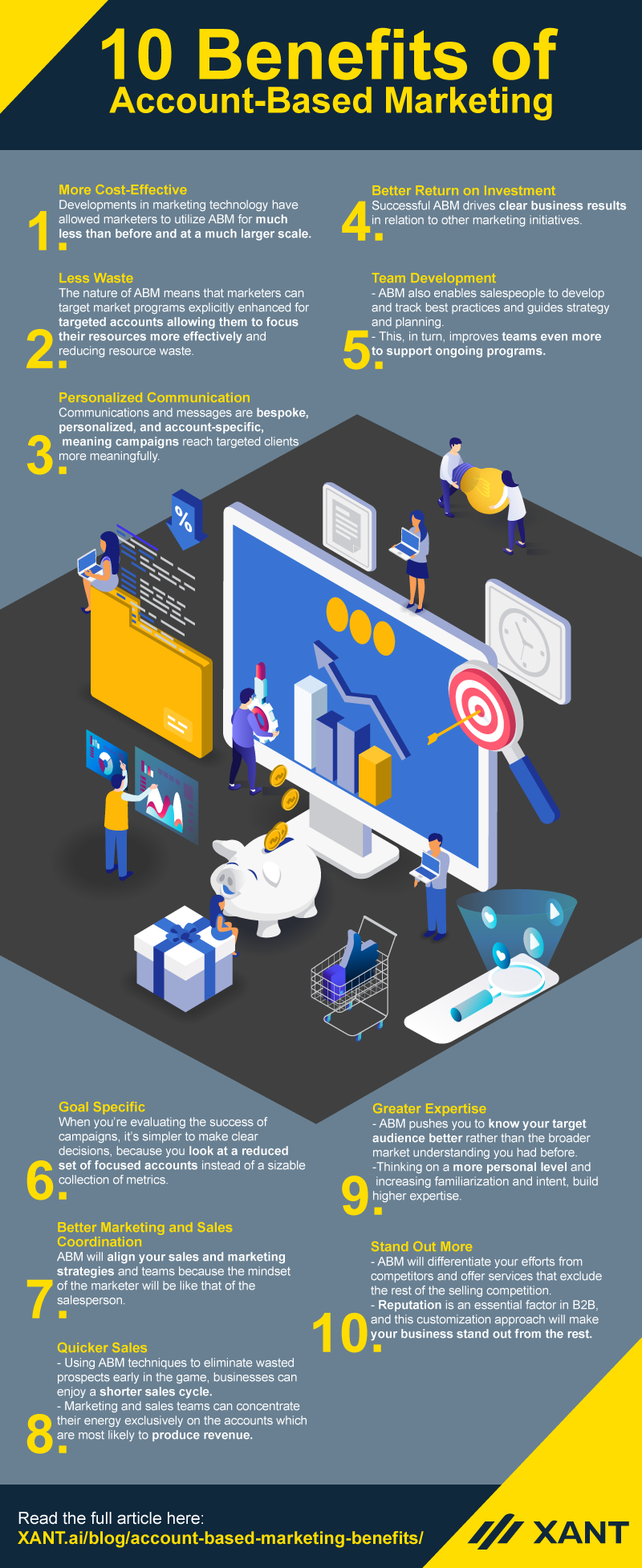 10 Benefits of Account-Based Marketing

1. More Cost-Effective
Developments in marketing technology have allowed marketers to utilize ABM for much less than before and at a much larger scale.

2. Less Waste
The nature of ABM means that marketers can target market programs explicitly enhanced for targeted accounts allowing them to focus their resources more effectively and reducing resource waste.

3. Personalized Communication
Communications and messages are bespoke, personalized, and account-specific, meaning campaigns reach targeted clients more meaningfully.

4. Better Return on Investment
Successful ABM drives clear business results in relation to other marketing initiatives.

5. Team Development
- ABM also enables salespeople to develop and track best practices and guides strategy and planning.
- This, in turn, improves teams even more to support ongoing programs.

%

6. Goal Specific
When you're evaluating the success of campaigns, it's simpler to make clear decisions, because you look at a reduced set of focused accounts instead of a sizable collection of metrics.

7. Better Marketing and Sales Coordination
ABM will align your sales and marketing strategies and teams because the mindset of the marketer will be like that of the salesperson.

8. Quicker Sales
- Using ABM techniques to eliminate wasted prospects early in the game, businesses can enjoy a shorter sales cycle.
- Marketing and sales teams can concentrate their energy exclusively on the accounts which are most likely to produce revenue.

9. Greater Expertise
- ABM pushes you to know your target audience better rather than the broader market understanding you had before.
-Thinking on a more personal level and increasing familiarization and intent, build higher expertise.

10. Stand Out More
- ABM will differentiate your efforts from competitors and offer services that exclude the rest of the selling competition.
- Reputation is an essential factor in B2B, and this customization approach will make your business stand out from the rest.

Read the full article here:
XANT.ai/blog/account-based-marketing-benefits/

XANT